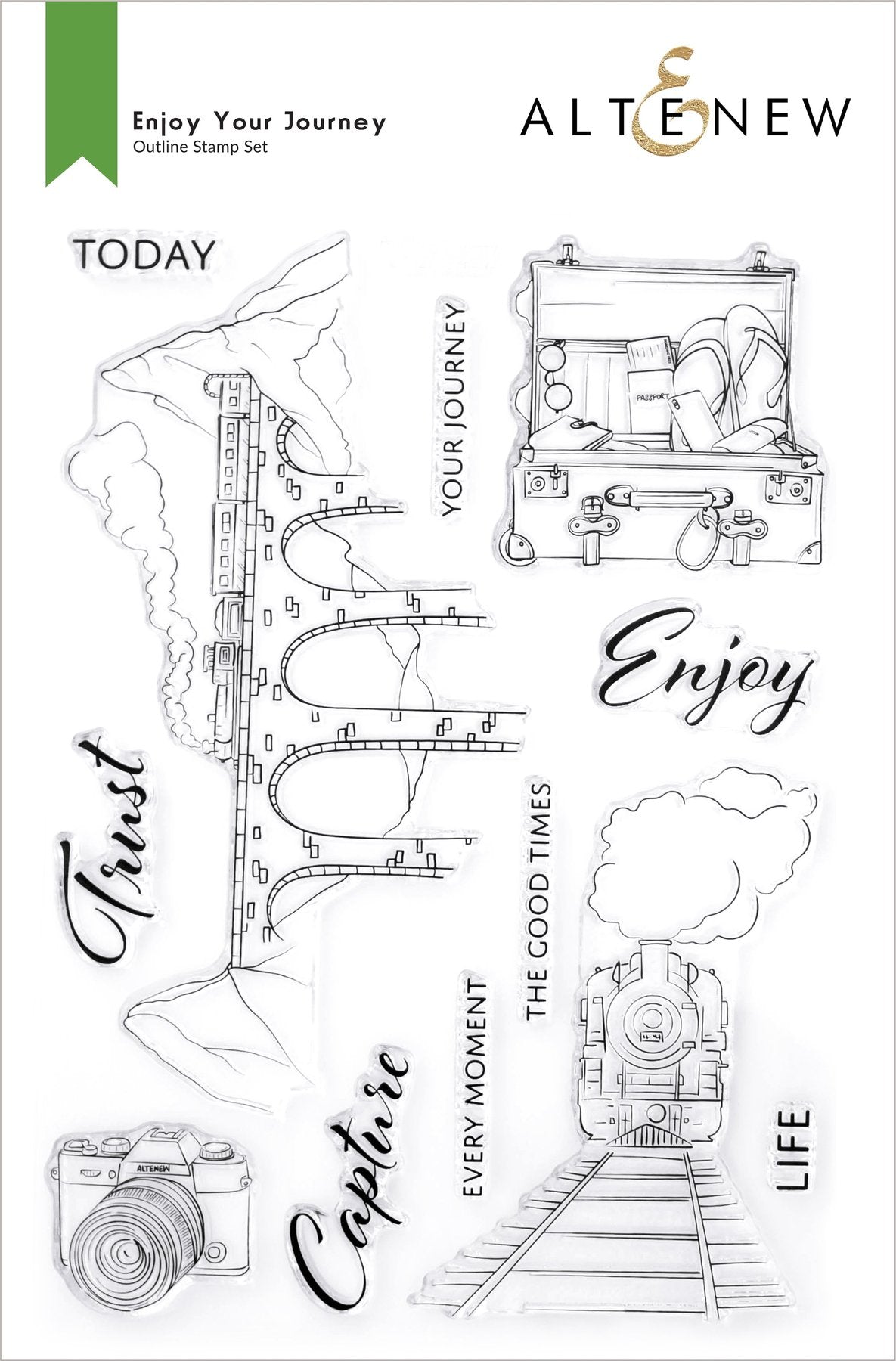 Enjoy Your Journey
Outline Stamp Set

ALTENEW

TODAY

YOUR JOURNEY

PASSPORT

Enjoy

Trust

THE GOOD TIMES

EVERY MOMENT

Capture

ALTENEW

LIFE